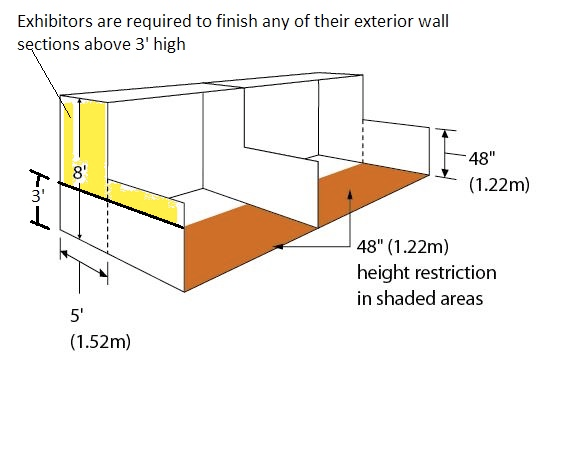 Exhibitors are required to finish any of their exterior wall sections above 3' high

8'

3'

48"
(1.22m)

48" (1.22m)
height restriction
in shaded areas

5'
(1.52m)